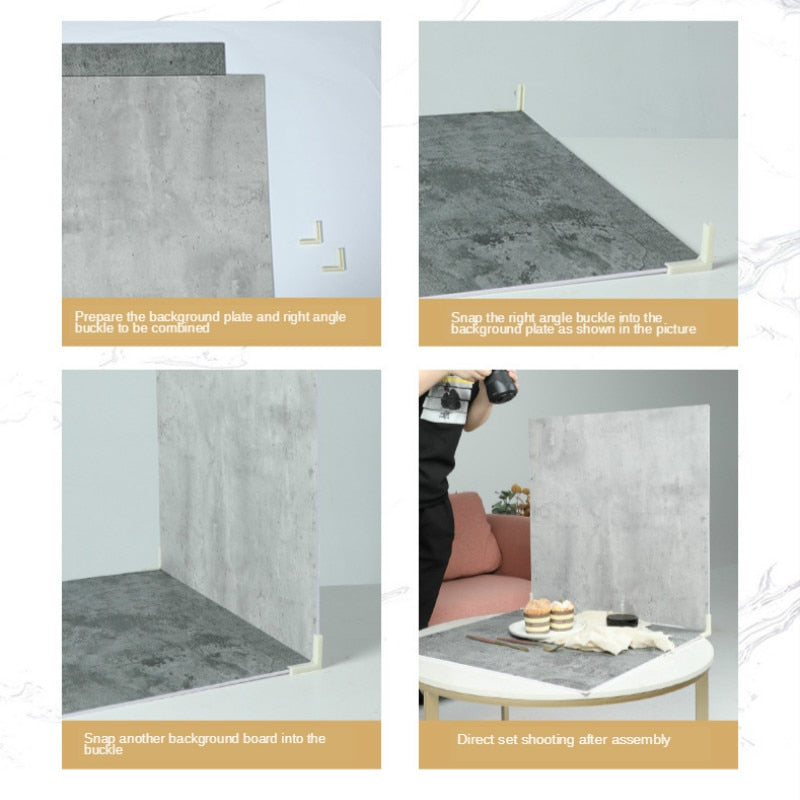 Prepare the background plate and right angle buckle to be combined

Snap the right angle buckle into the background plate as shown in the picture

Snap another background board into the buckle

Direct set shooting after assembly